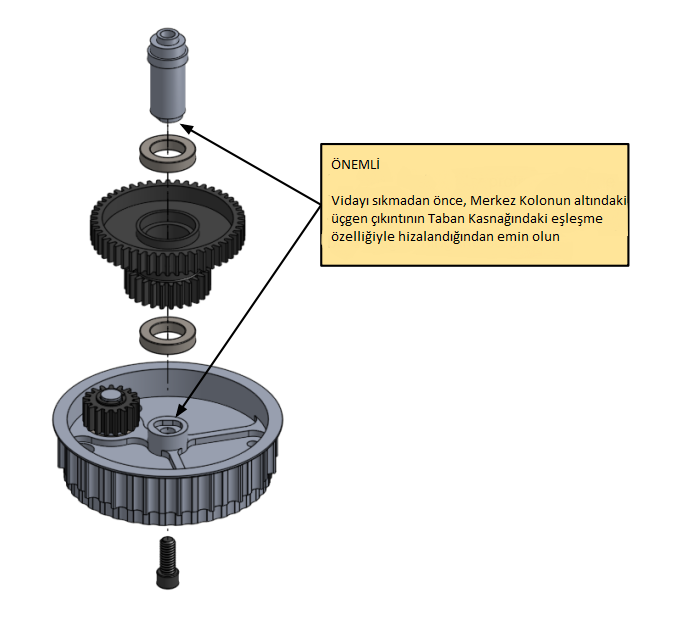 ÖNEMLİ

Vidayı sıkmadan önce, Merkez Kolonun altındaki üçgen çıkıntının Taban Kasnağındaki eşleşme özelliğiyle hizalandığından emin olun